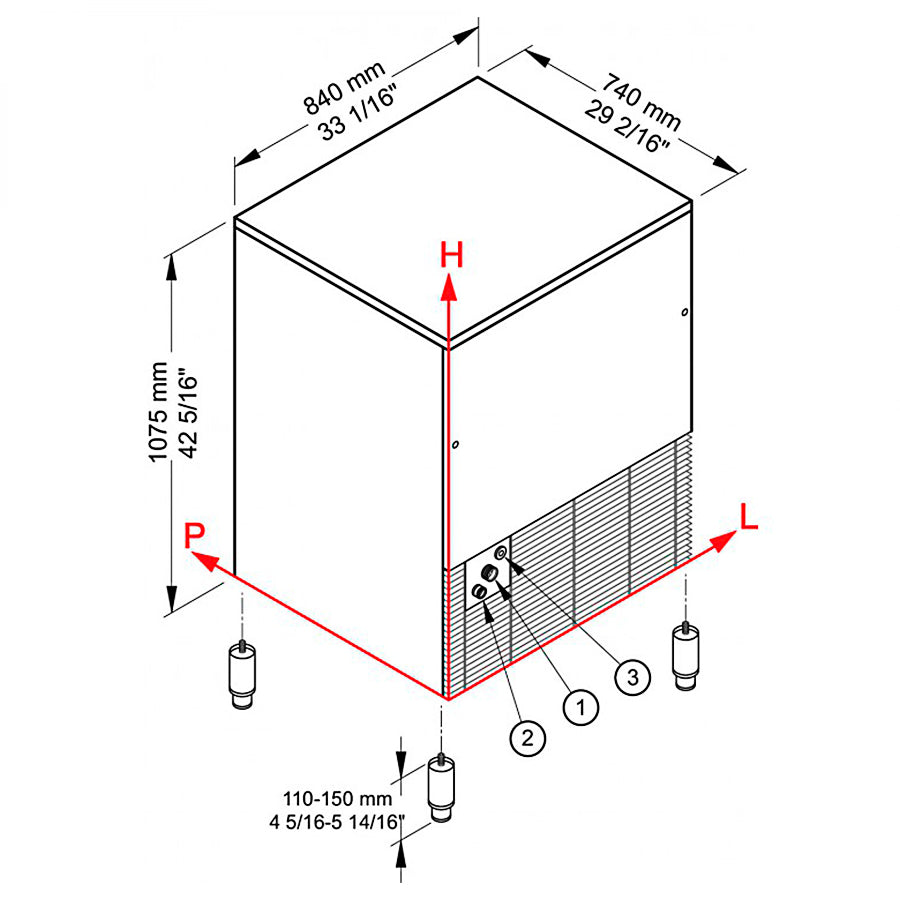 840 mm
33 1/16"

740 mm
29 2/16"

H

1075 mm
42 5/16"

P

L

3

1

2

110-150 mm
4 5/16-5 14/16"