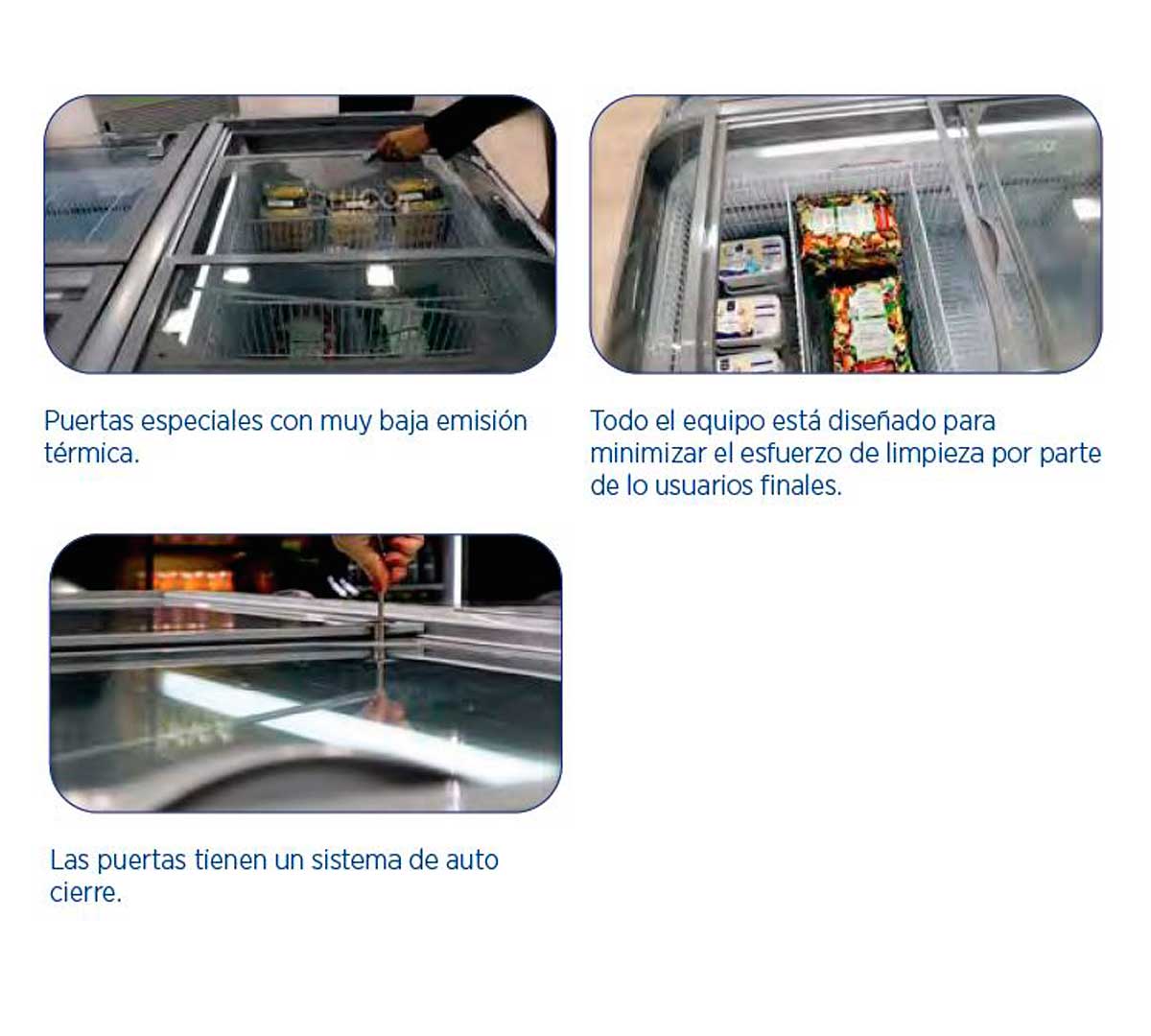 Puertas especiales con muy baja emisión térmica.

Todo el equipo está diseñado para minimizar el esfuerzo de limpieza por parte de lo usuarios finales.

Las puertas tienen un sistema de auto cierre.