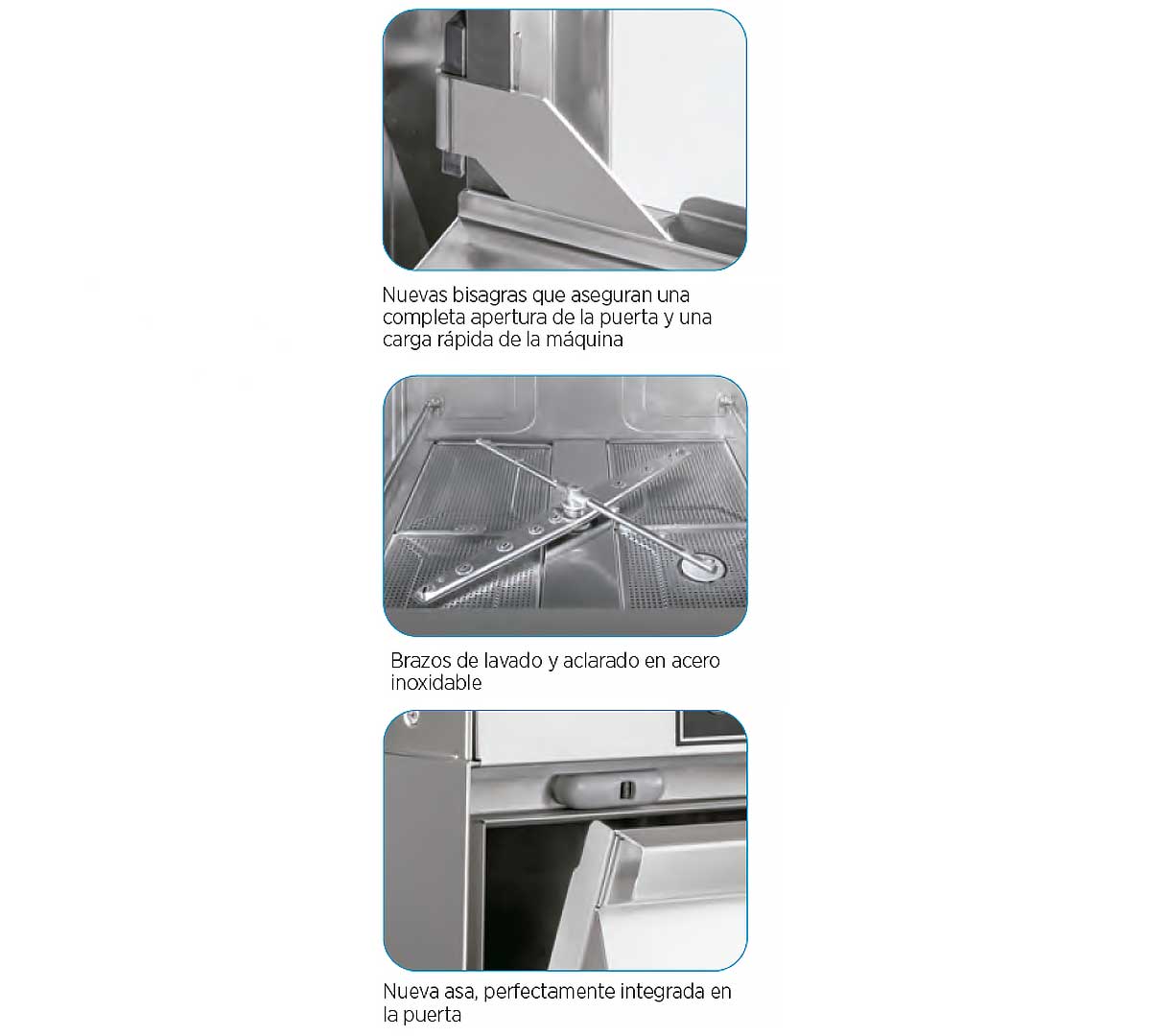 Nuevas bisagras que aseguran una completa apertura de la puerta y una carga rápida de la máquina

Brazos de lavado y aclarado en acero inoxidable

Nueva asa, perfectamente integrada en la puerta