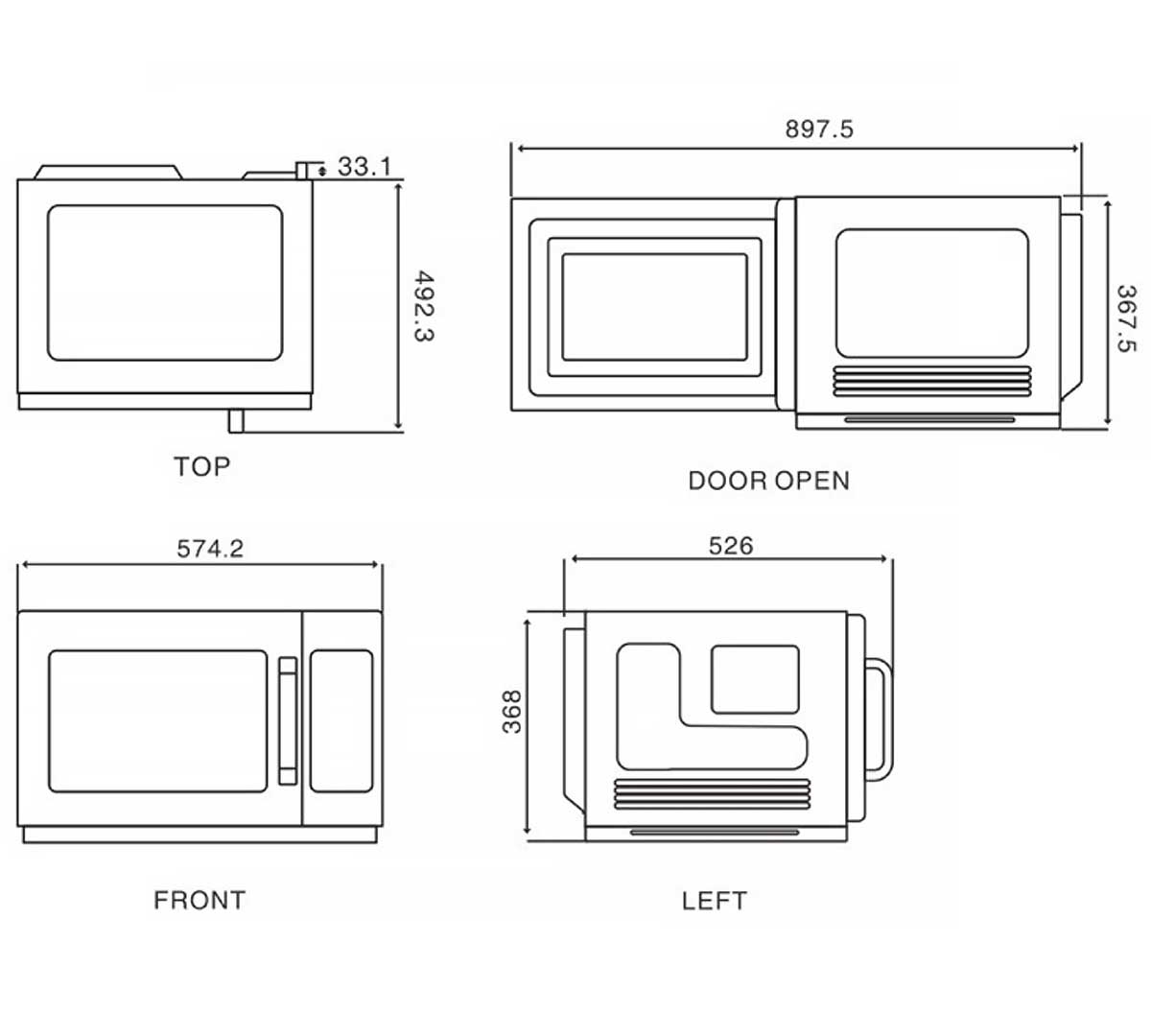 33.1

492.3

TOP

897.5

367.5

DOOR OPEN

574.2

FRONT

526

368

LEFT