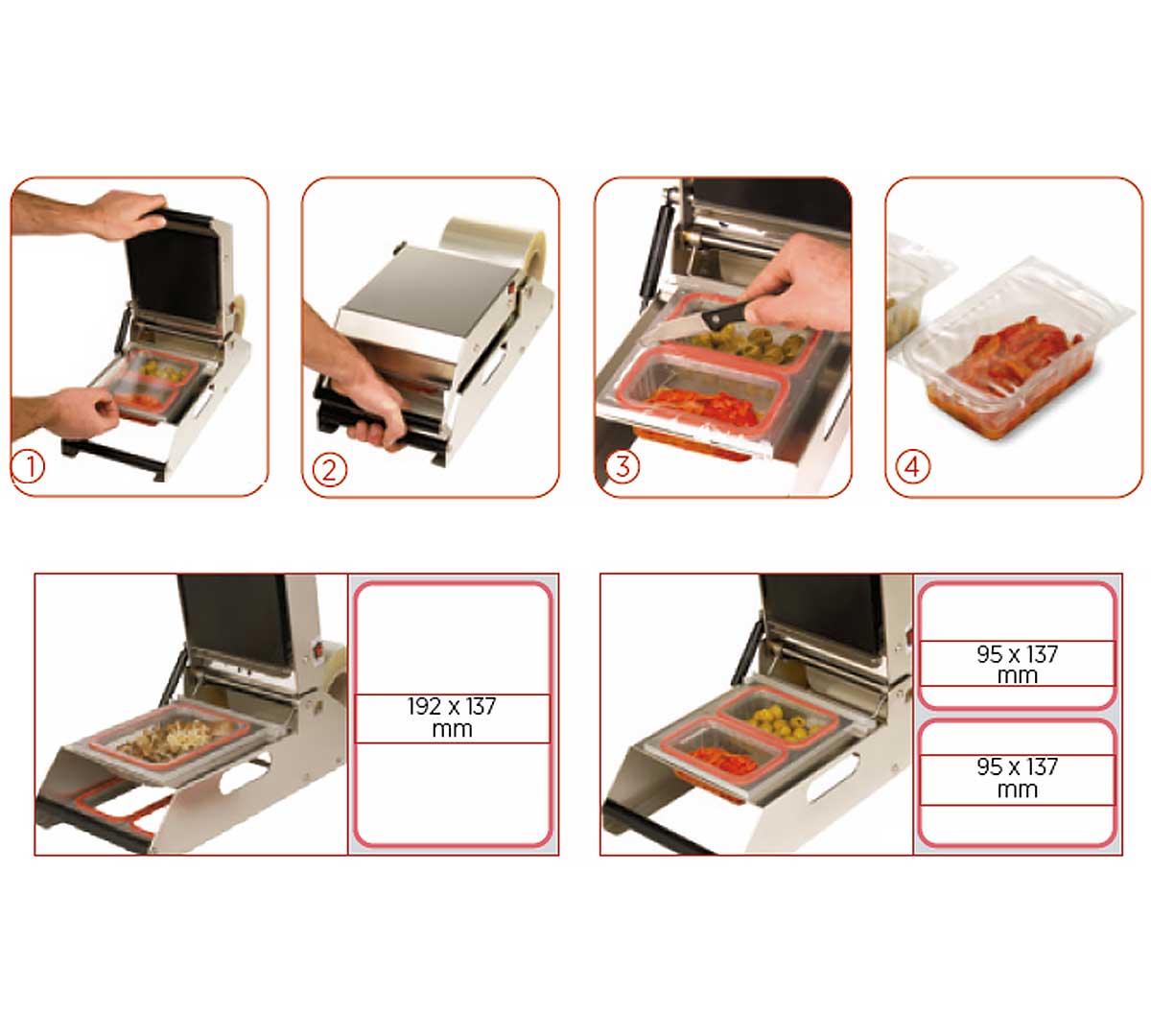 1

2

3

4

192 x 137 mm

95 x 137 mm

95 x 137 mm