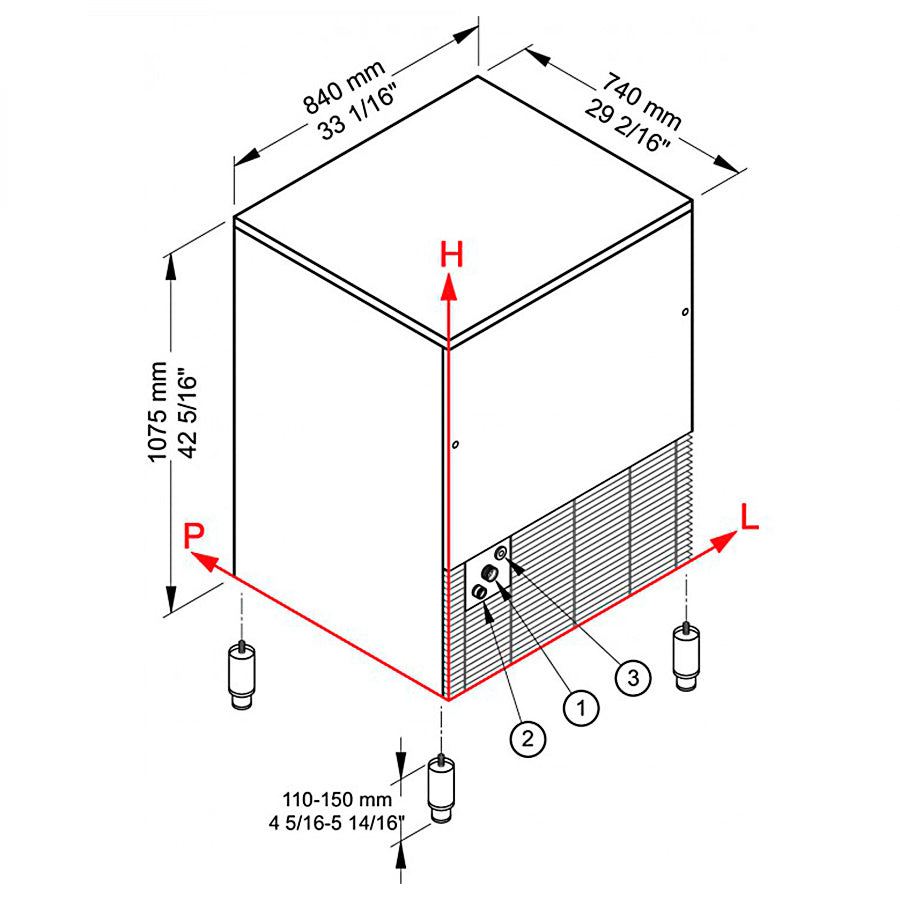 840 mm
33 1/16"

740 mm
29 2/16"

H

1075 mm
42 5/16"

P

L

3

1

2

110-150 mm
4 5/16-5 14/16"