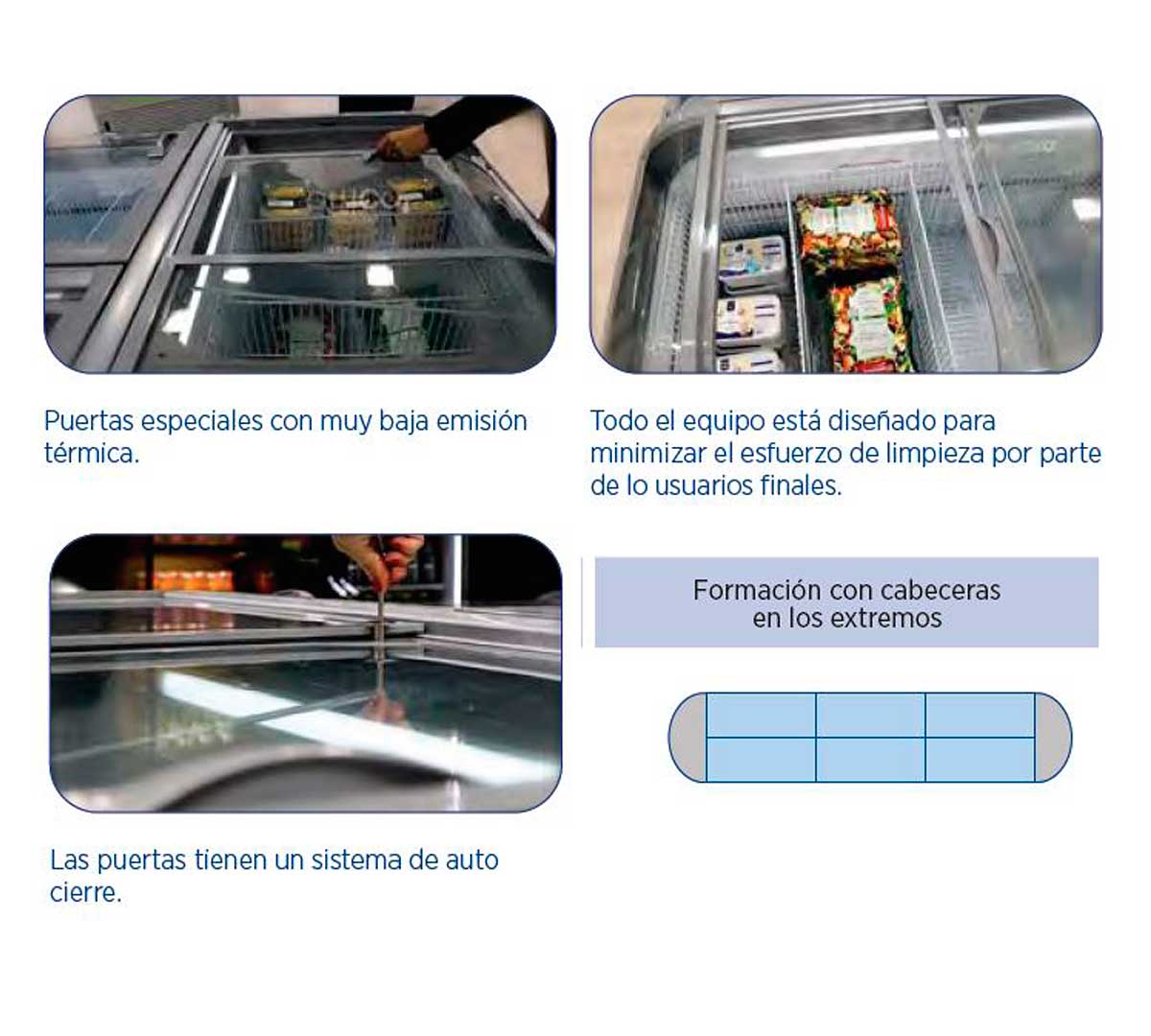 Puertas especiales con muy baja emisión térmica.

Todo el equipo está diseñado para minimizar el esfuerzo de limpieza por parte de lo usuarios finales.

Las puertas tienen un sistema de auto cierre.

Formación con cabeceras en los extremos